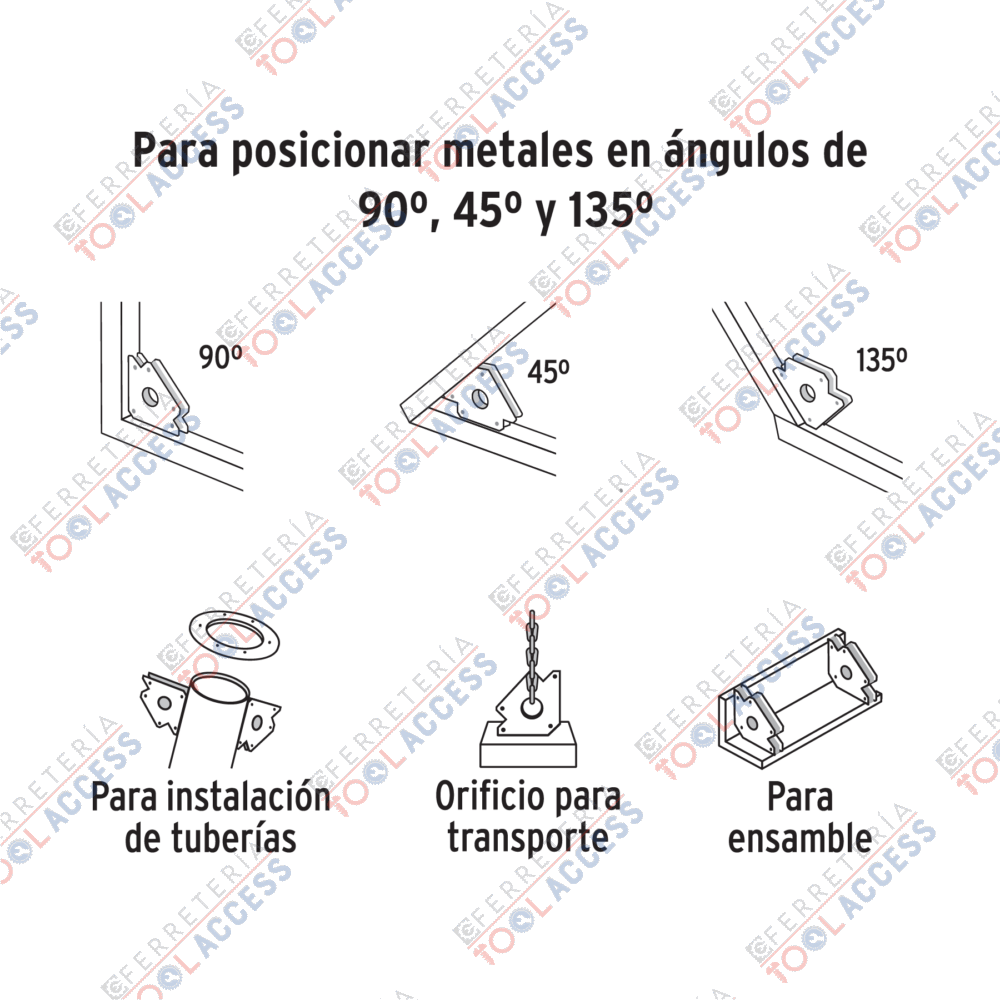 Para posicionar metales en ángulos de 90º, 45º y 135º

90º

45º

135º

Para instalación de tuberías

Orificio para transporte

Para ensamble

FERRETERÍA TOOLACCESS